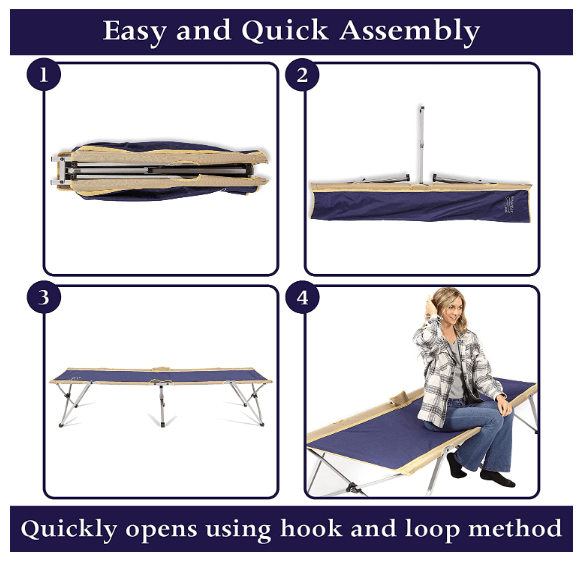 Easy and Quick Assembly

1

2

3

4

Quickly opens using hook and loop method